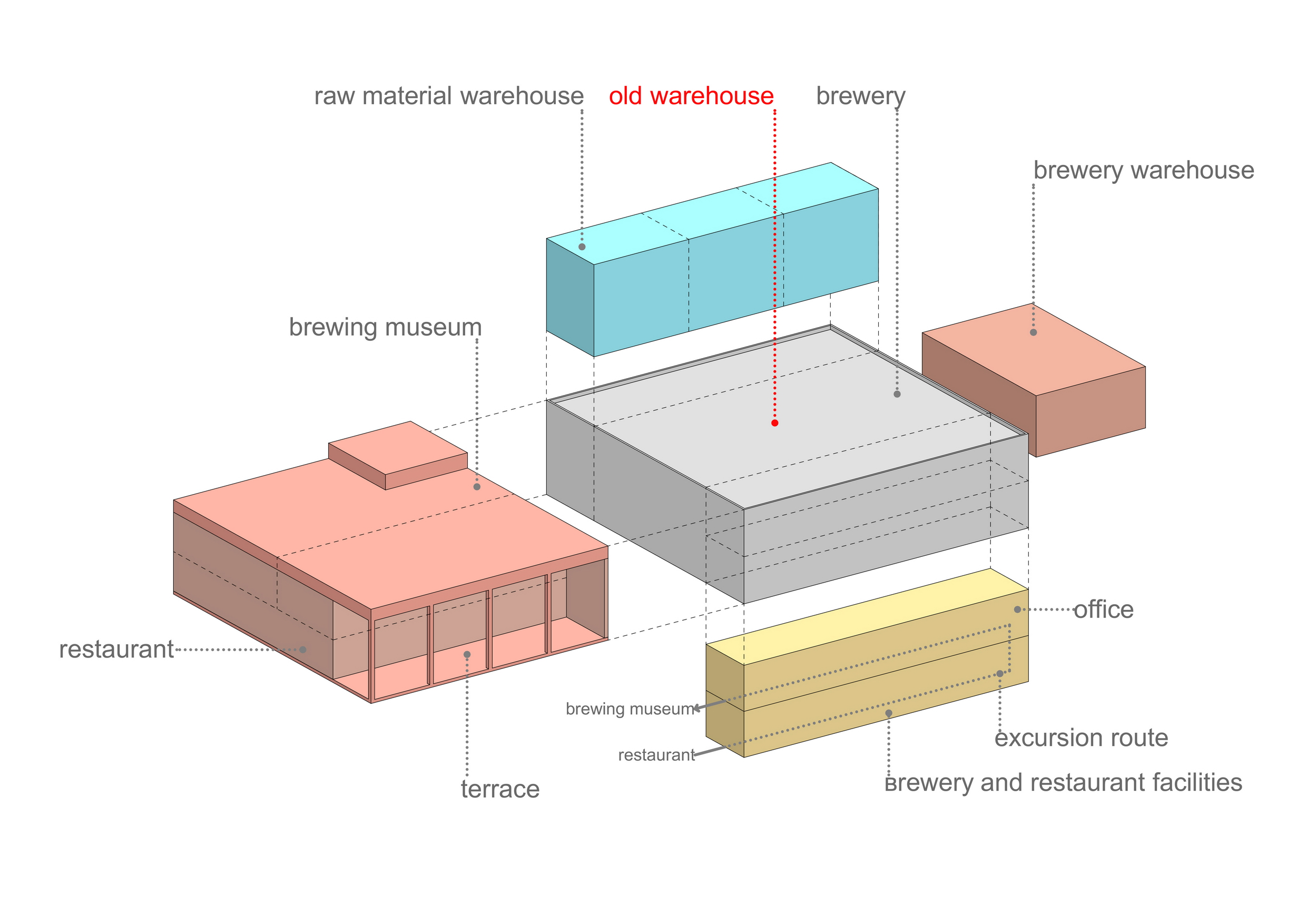 raw material warehouse
old warehouse
brewery
brewery warehouse
brewing museum
office
restaurant
brewing museum
restaurant
excursion route
terrace
brewery and restaurant facilities